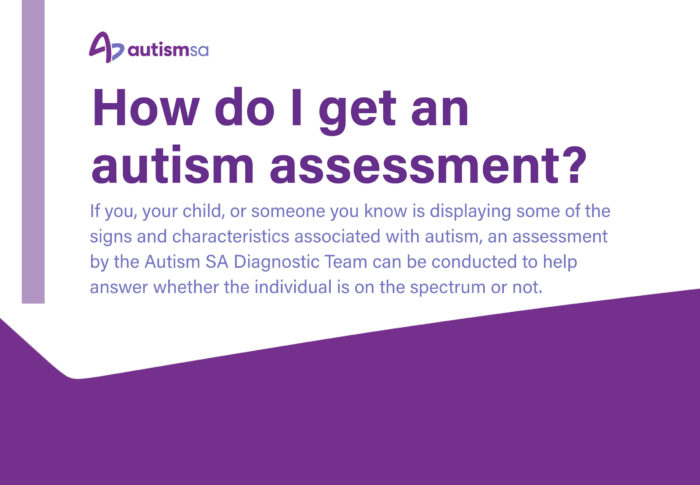 autismsa

How do I get an autism assessment?

If you, your child, or someone you know is displaying some of the signs and characteristics associated with autism, an assessment by the Autism SA Diagnostic Team can be conducted to help answer whether the individual is on the spectrum or not.